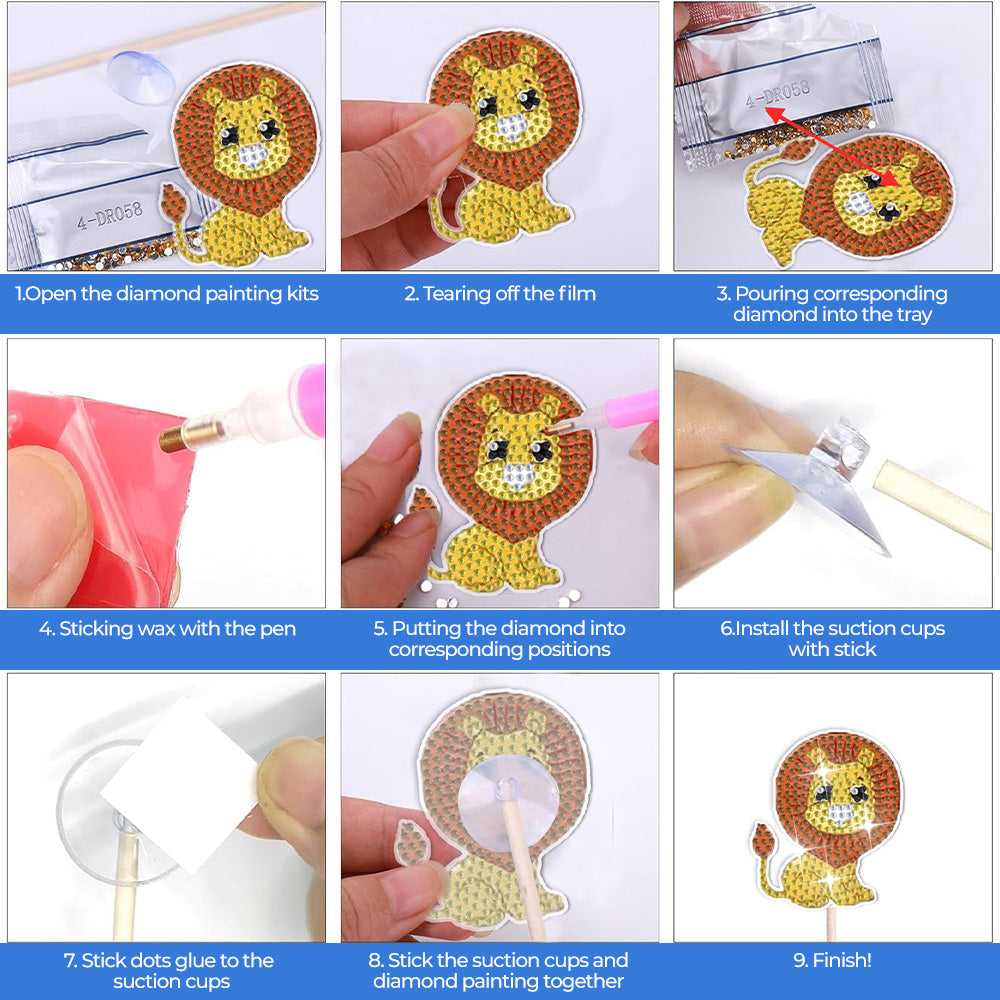 4-DR058

1.Open the diamond painting kits

2. Tearing off the film

4-DR058

3. Pouring corresponding diamond into the tray

4. Sticking wax with the pen

5. Putting the diamond into corresponding positions

6.Install the suction cups with stick

7. Stick dots glue to the suction cups

8. Stick the suction cups and diamond painting together

9. Finish!