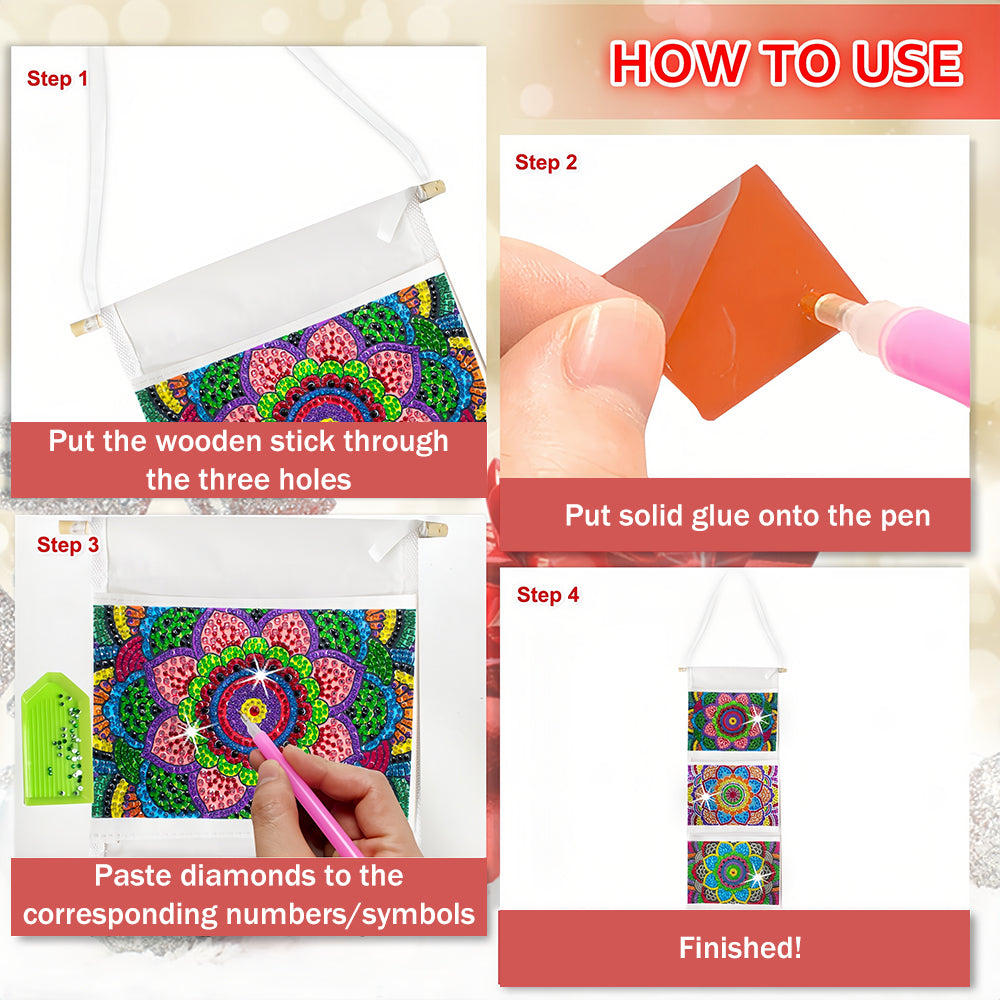 HOW TO USE

Step 1

Put the wooden stick through the three holes

Step 2

Put solid glue onto the pen

Step 3

Paste diamonds to the corresponding numbers/symbols

Step 4

Finished!