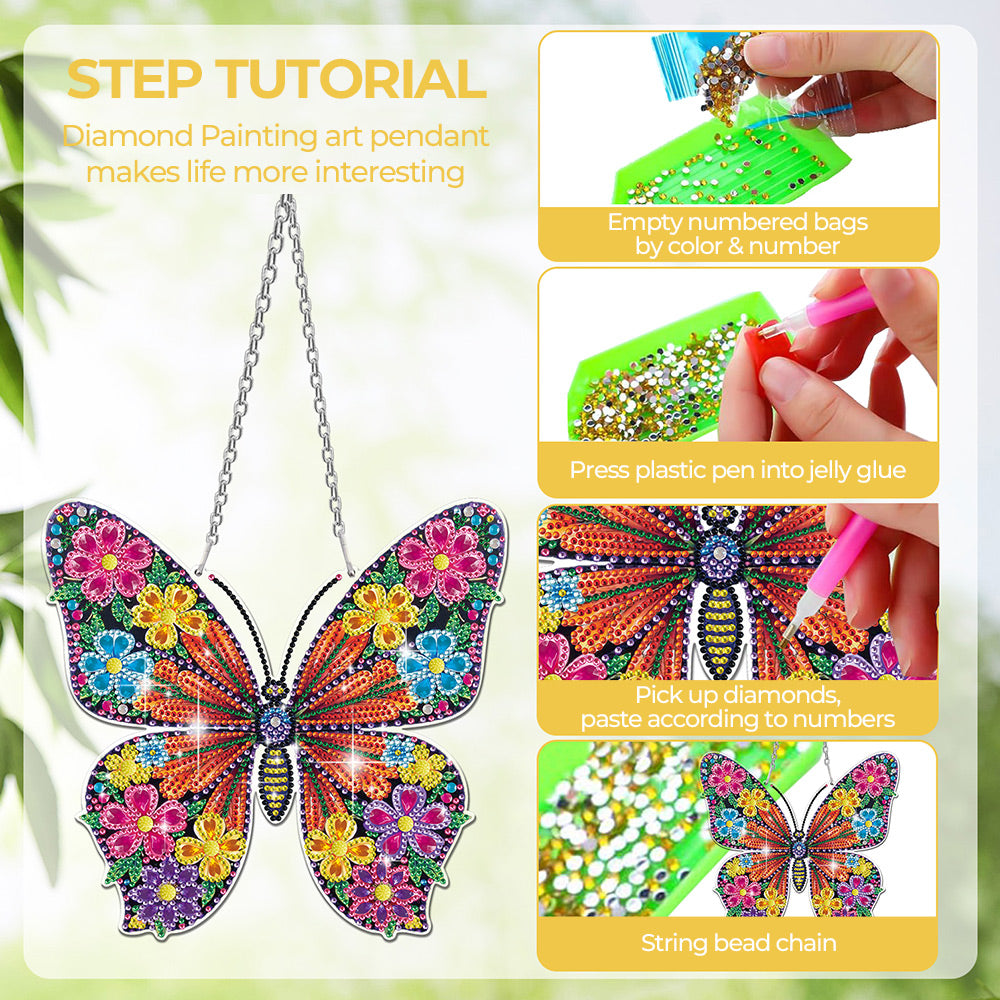 STEP TUTORIAL

Diamond Painting art pendant makes life more interesting

Empty numbered bags by color & number

Press plastic pen into jelly glue

Pick up diamonds, paste according to numbers

String bead chain