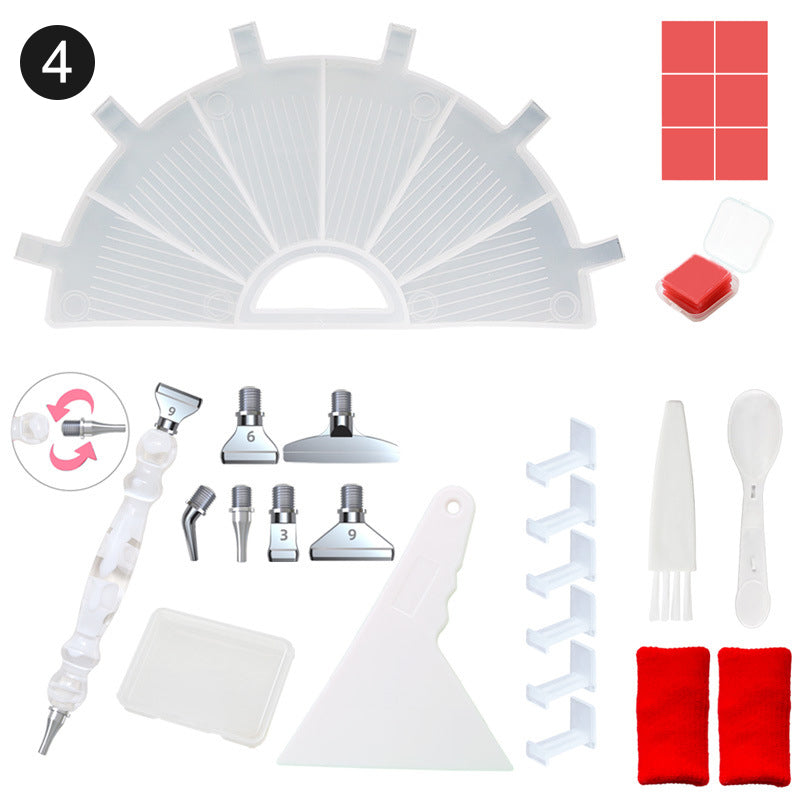 4

9

6

3

9